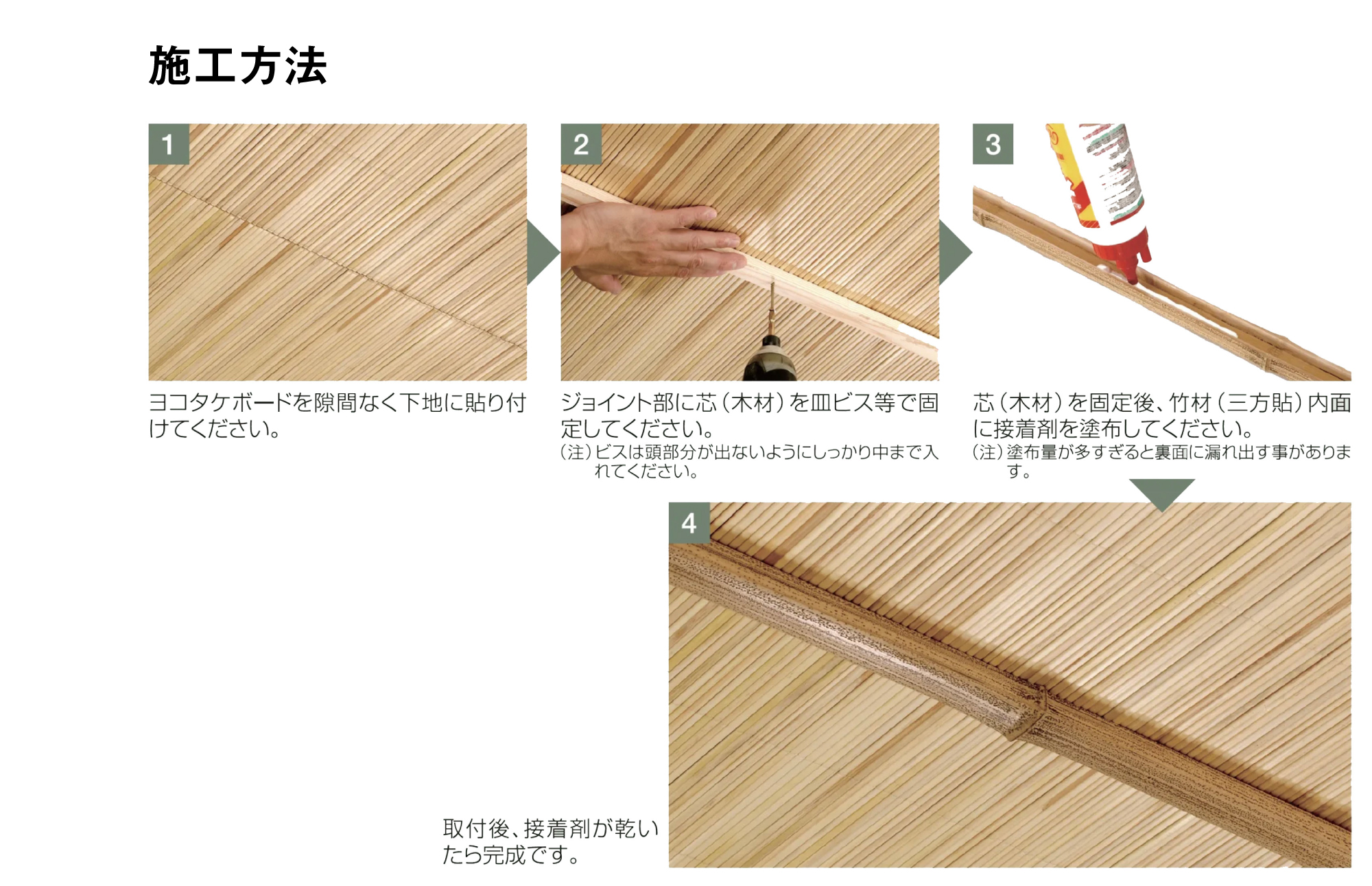 施工方法

1

ヨコタケボードを隙間なく下地に貼り付けてください。

2

ジョイント部に芯(木材)を皿ビス等で固定してください。
(注)ビスは頭部分が出ないようにしっかり中まで入れてください。

3

芯(木材)を固定後、竹材(三方貼)内面に接着剤を塗布してください。
(注)塗布量が多すぎると裏面に漏れ出す事があります。

4

取付後、接着剤が乾いたら完成です。