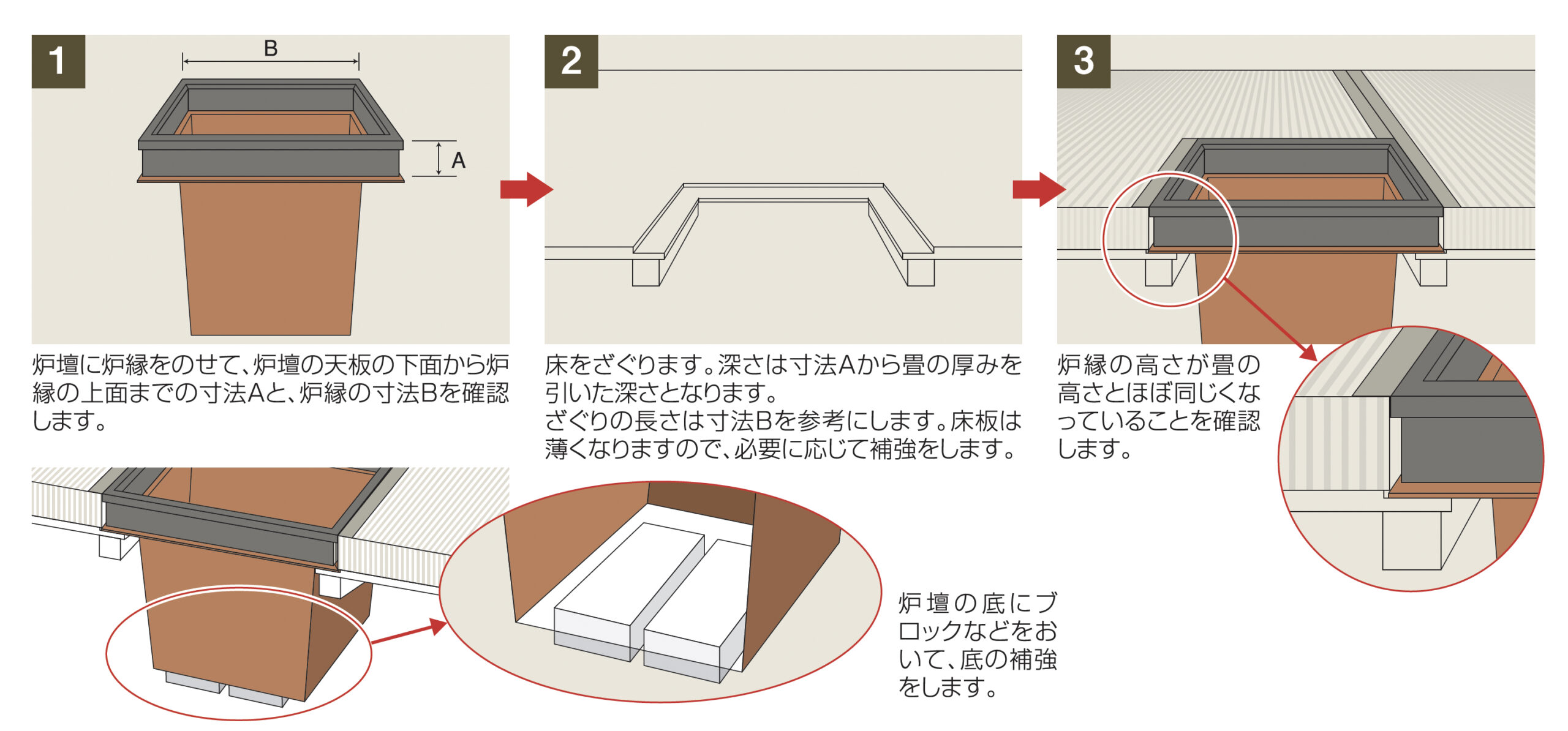 1

B

A

炉壇に炉縁をのせて、炉壇の天板の下面から炉縁の上面までの寸法Aと、炉縁の寸法Bを確認します。

2

床をざぐります。深さは寸法Aから畳の厚みを引いた深さとなります。
ざぐりの長さは寸法Bを参考にします。床板は薄くなりますので、必要に応じて補強をします。

3

炉縁の高さが畳の高さとほぼ同じくなっていることを確認します。

炉壇の底にブロックなどをおいて、底の補強をします。