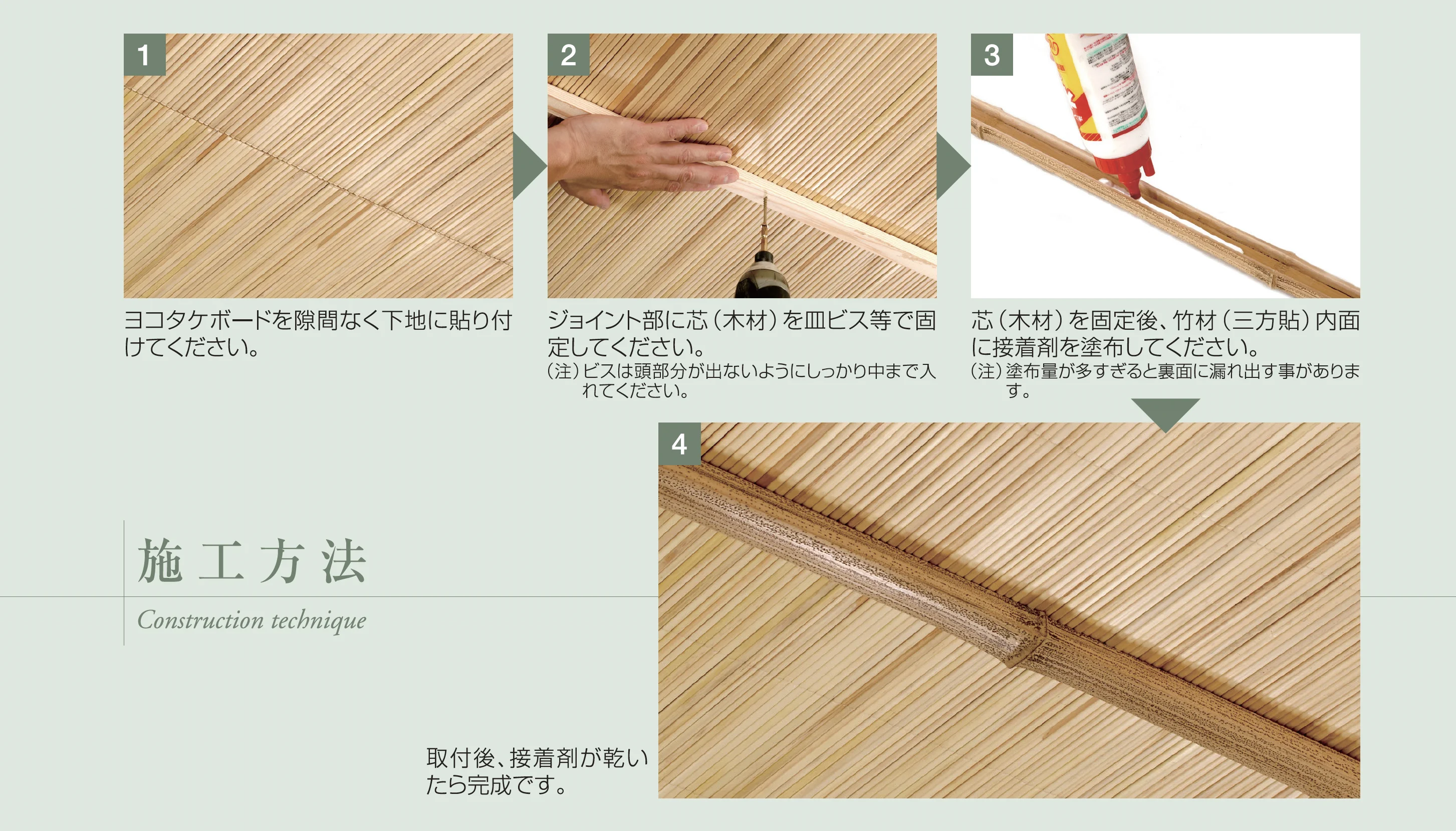 1

ヨコタケボードを隙間なく下地に貼り付けてください。

2

ジョイント部に芯（木材）を皿ビス等で固定してください。

（注）ビスは頭部分が出ないようにしっかり中まで入れてください。

3

芯（木材）を固定後、竹材（三方貼）内面に接着剤を塗布してください。

（注）塗布量が多すぎると裏面に漏れ出す事があります。

4

施工方法

Construction technique

取付後、接着剤が乾いたら完成です。